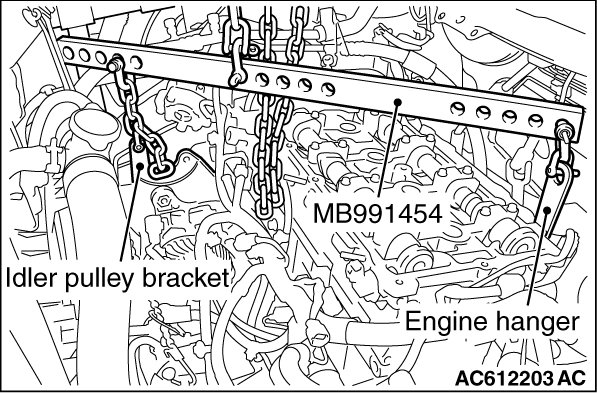 MB991454

Idler pulley bracket

Engine hanger

AC612203 AC