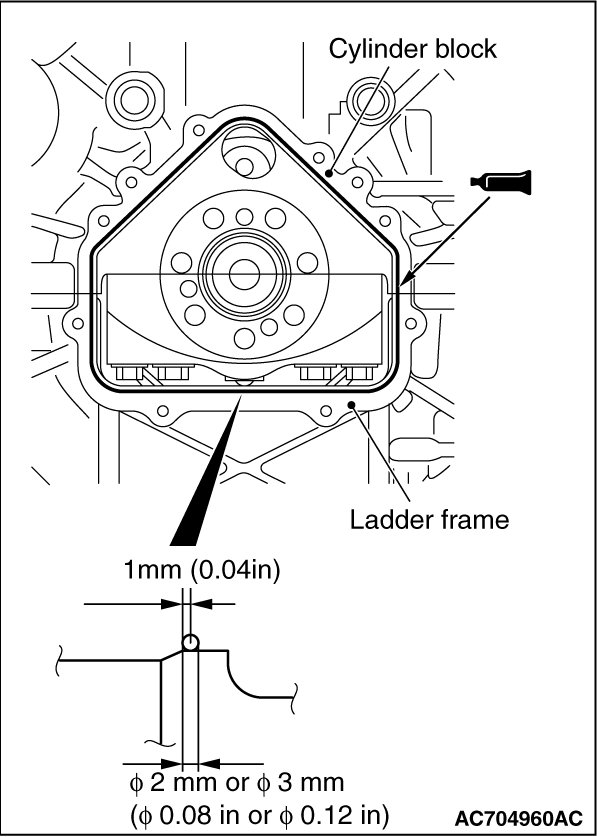 Cylinder block

Ladder frame

1mm (0.04in)

$\phi$ 2 mm or $\phi$ 3 mm
($\phi$ 0.08 in or $\phi$ 0.12 in)

AC704960AC