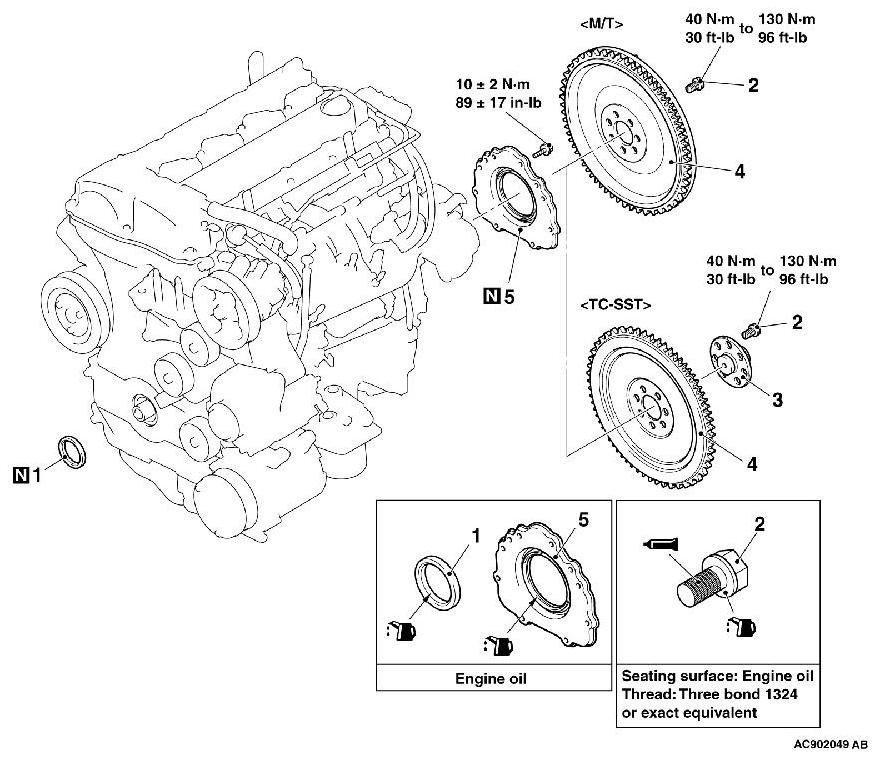 <M/T>

40 N·m 30 ft-lb to 130 N·m 96 ft-lb

2

10 ± 2 N·m
89 ± 17 in-lb

4

N 5

40 N·m 30 ft-lb to 130 N·m 96 ft-lb

<TC-SST>

2

3

4

N 1

1

5

Engine oil

2

Seating surface: Engine oil
Thread: Three bond 1324 or exact equivalent

AC902049 AB