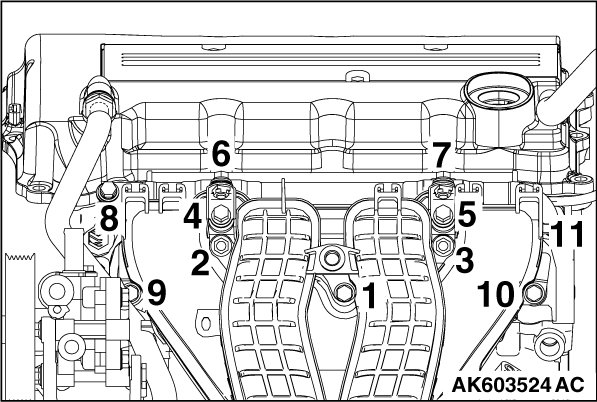 6
7
8
4
5
11
2
3
9
1
10
AK603524 AC