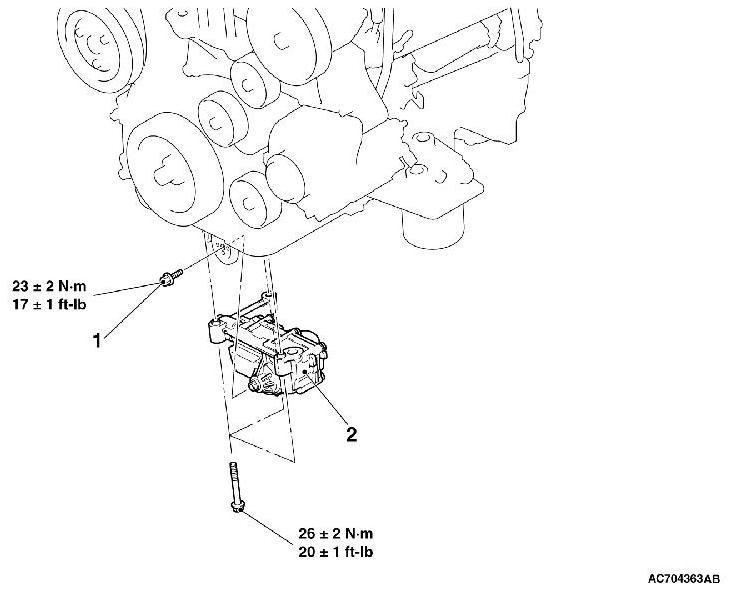 23 ± 2 N·m
17 ± 1 ft-lb

1

2

26 ± 2 N·m
20 ± 1 ft-lb

AC704363AB