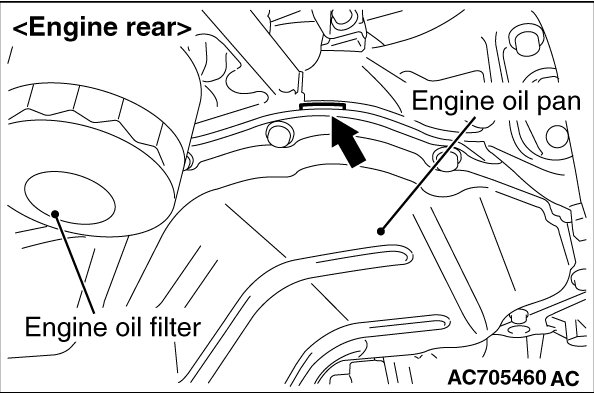 <Engine rear>

Engine oil pan

Engine oil filter

AC705460 AC