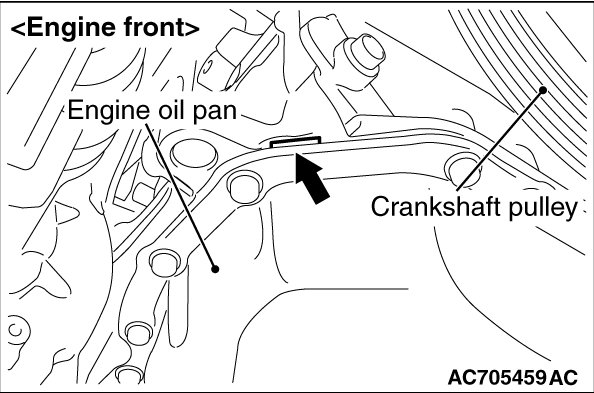 <Engine front>

Engine oil pan

Crankshaft pulley

AC705459AC