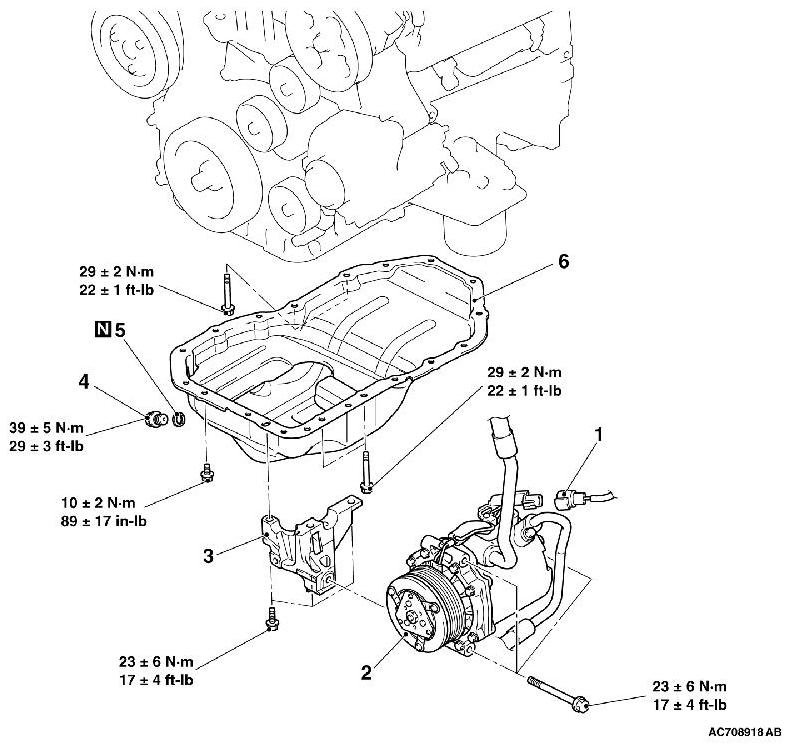 29 ± 2 N·m
22 ± 1 ft-lb

6

N 5

4

39 ± 5 N·m
29 ± 3 ft-lb

29 ± 2 N·m
22 ± 1 ft-lb

1

10 ± 2 N·m
89 ± 17 in-lb

3

23 ± 6 N·m
17 ± 4 ft-lb

2

23 ± 6 N·m
17 ± 4 ft-lb

AC708918 AB