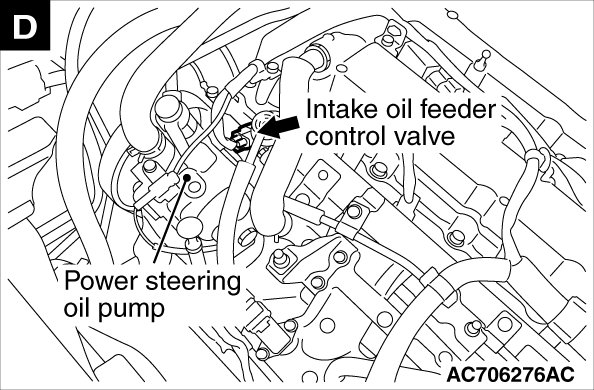 D

Intake oil feeder control valve

Power steering oil pump

AC706276AC