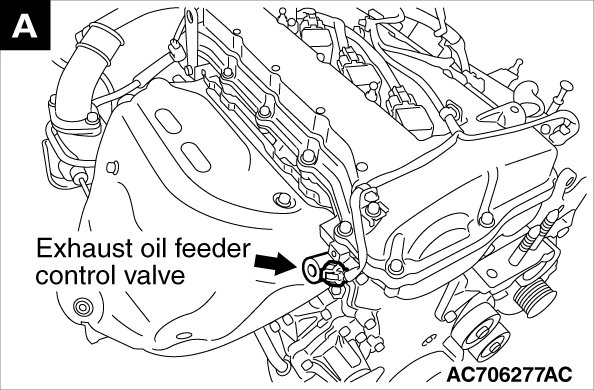 A

Exhaust oil feeder control valve

AC706277AC