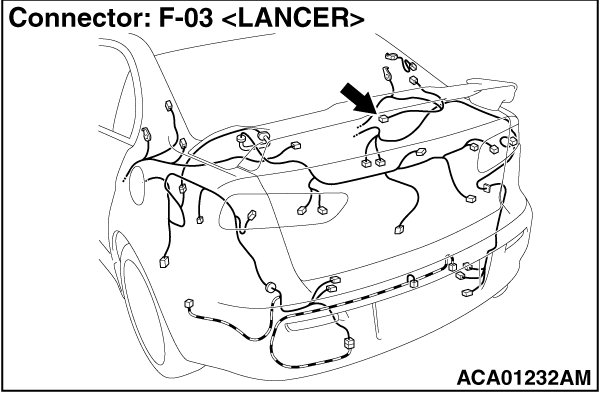 Connector: F-03 <LANCER>

ACA01232AM