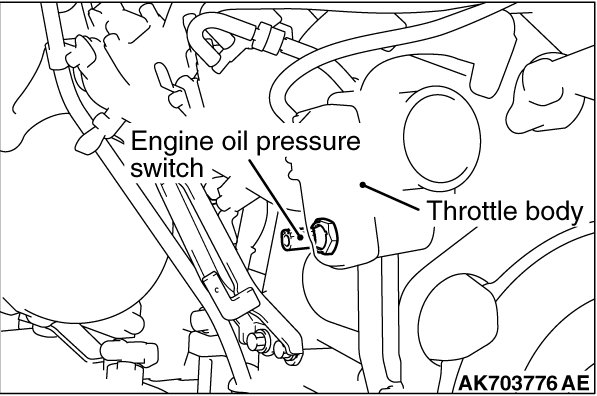 Engine oil pressure switch

Throttle body

AK703776 AE