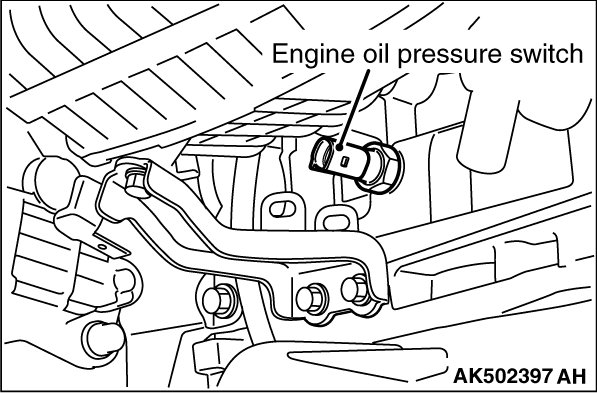 Engine oil pressure switch

AK502397 AH