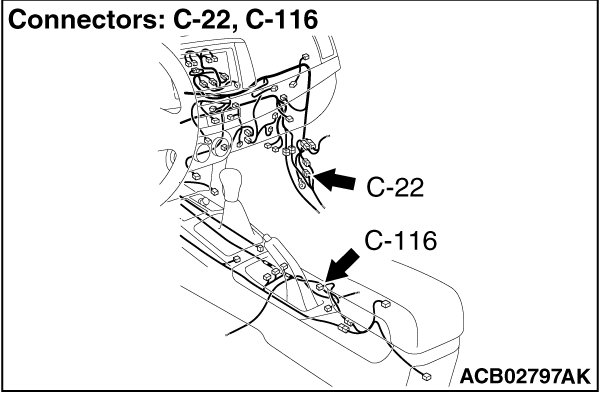 Connectors: C-22, C-116

C-22

C-116

ACB02797AK