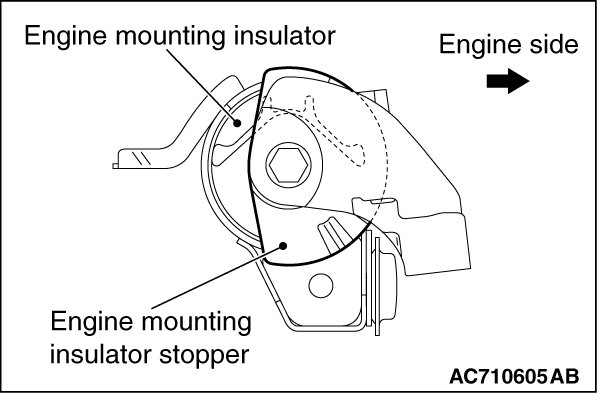 Engine mounting insulator

Engine side

Engine mounting insulator stopper

AC710605AB