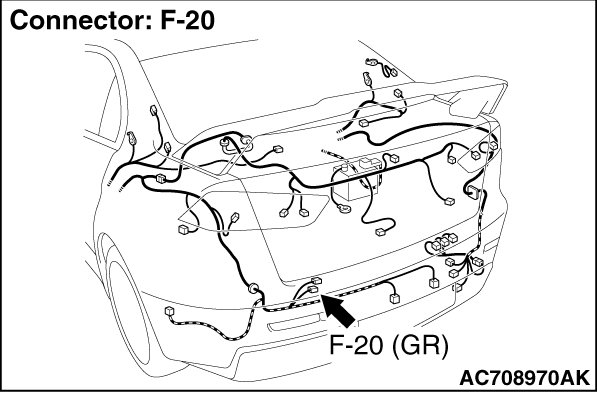 Connector: F-20

F-20 (GR)

AC708970AK