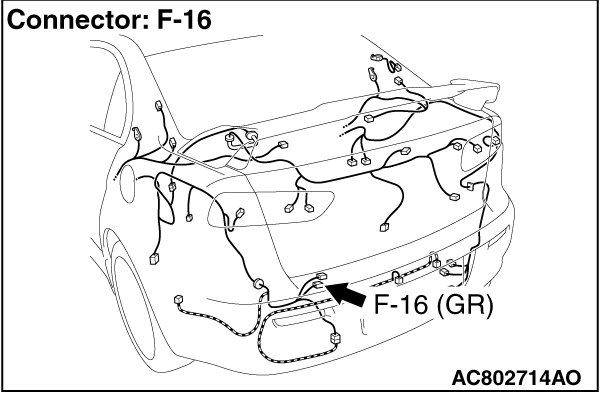 Connector: F-16

F-16 (GR)

AC802714AO