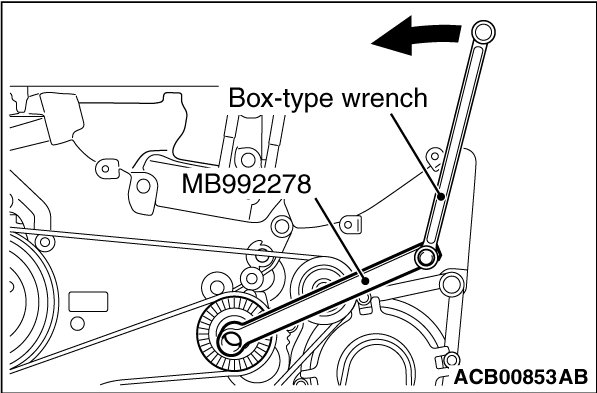 Box-type wrench

MB992278

ACB00853AB