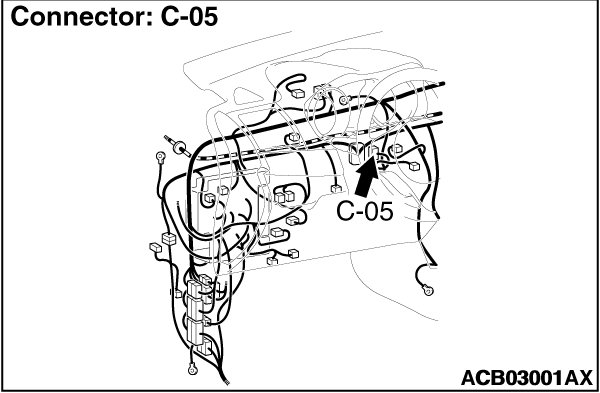 Connector: C-05

C-05

ACB03001AX