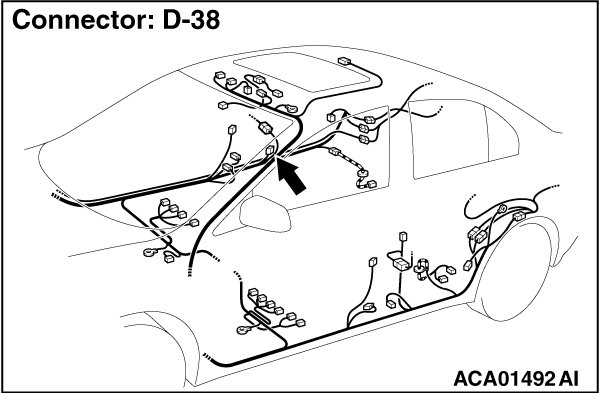 Connector: D-38

ACA01492 AI