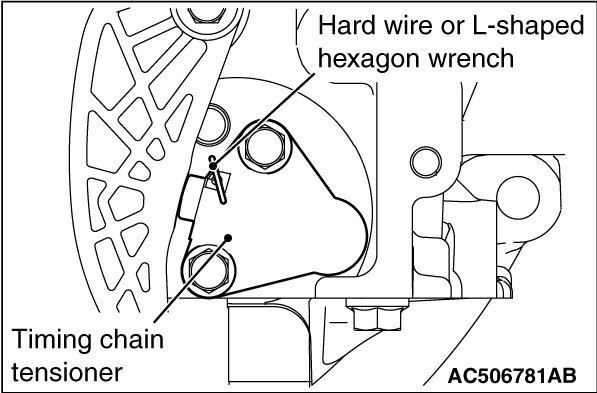 Hard wire or L-shaped hexagon wrench

Timing chain tensioner

AC506781AB