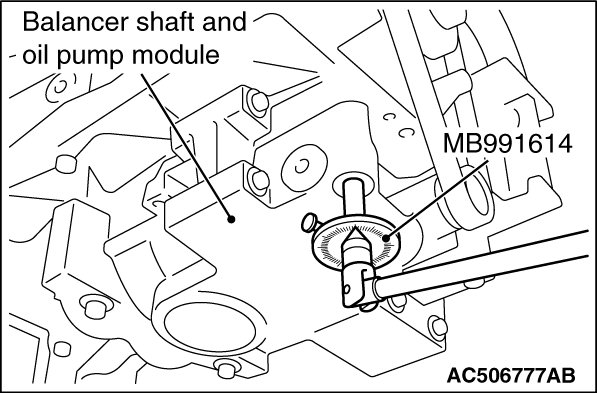 Balancer shaft and oil pump module

MB991614

AC506777AB