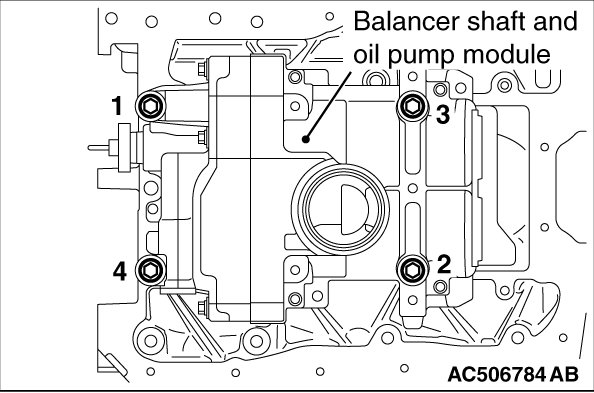 Balancer shaft and oil pump module

1

3

4

2

AC506784 AB