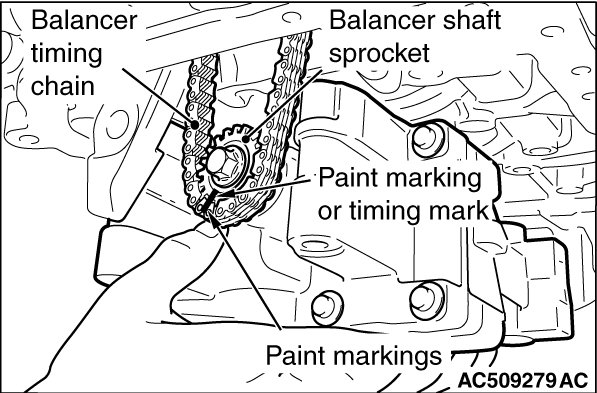 Balancer timing chain

Balancer shaft sprocket

Paint marking or timing mark

Paint markings

AC509279 AC