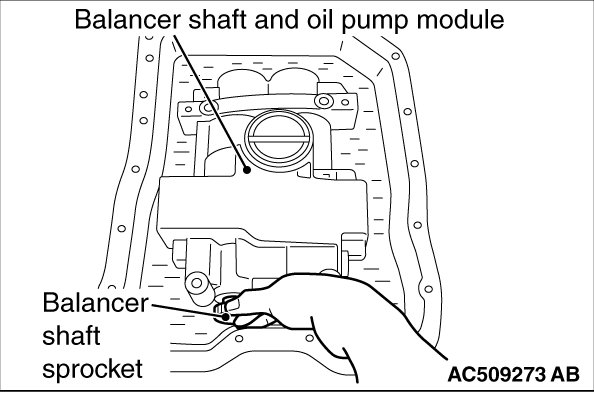 Balancer shaft and oil pump module

Balancer shaft sprocket

AC509273 AB