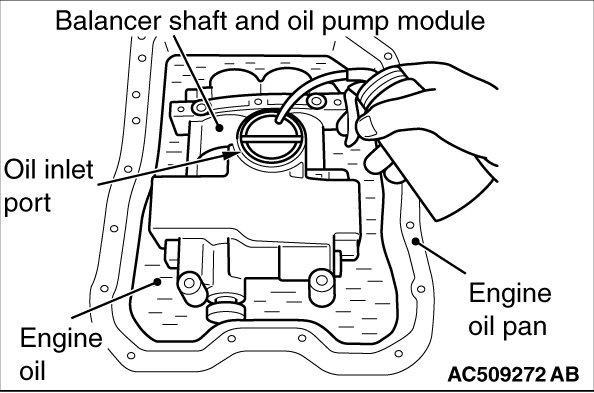 Balancer shaft and oil pump module

Oil inlet port

Engine oil

Engine oil pan

AC509272 AB