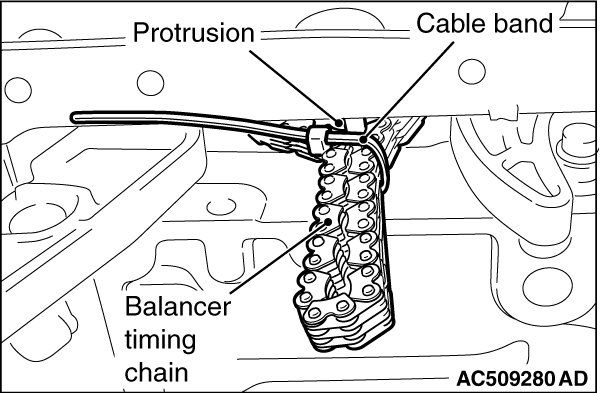 Protrusion
Cable band
Balancer timing chain
AC509280 AD