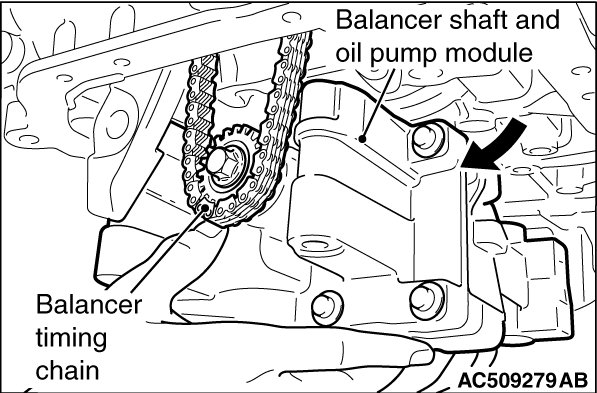 Balancer shaft and oil pump module

Balancer timing chain

AC509279AB