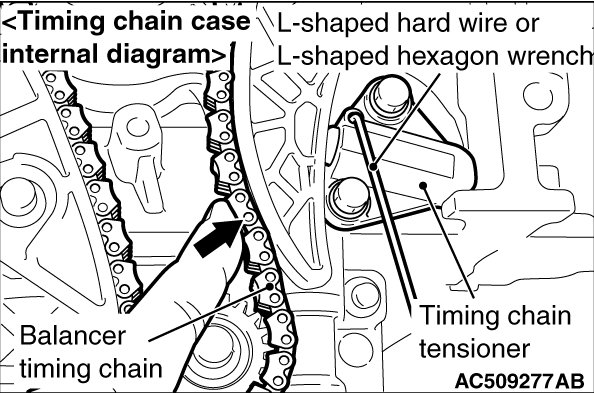 <Timing chain case internal diagram>

L-shaped hard wire or L-shaped hexagon wrench

Balancer timing chain

Timing chain tensioner

AC509277AB