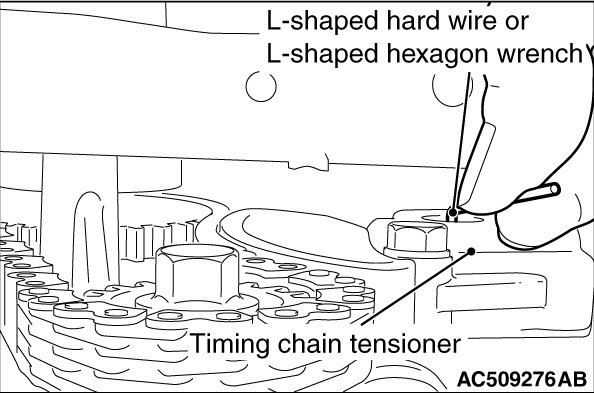 L-shaped hard wire or
L-shaped hexagon wrench

Timing chain tensioner

AC509276AB