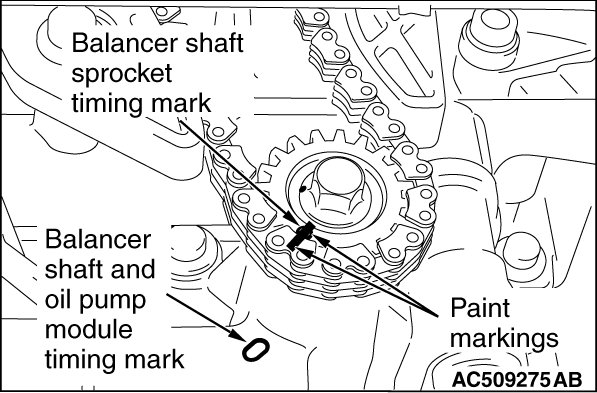 Balancer shaft sprocket timing mark

Balancer shaft and oil pump module timing mark

Paint markings

AC509275 AB