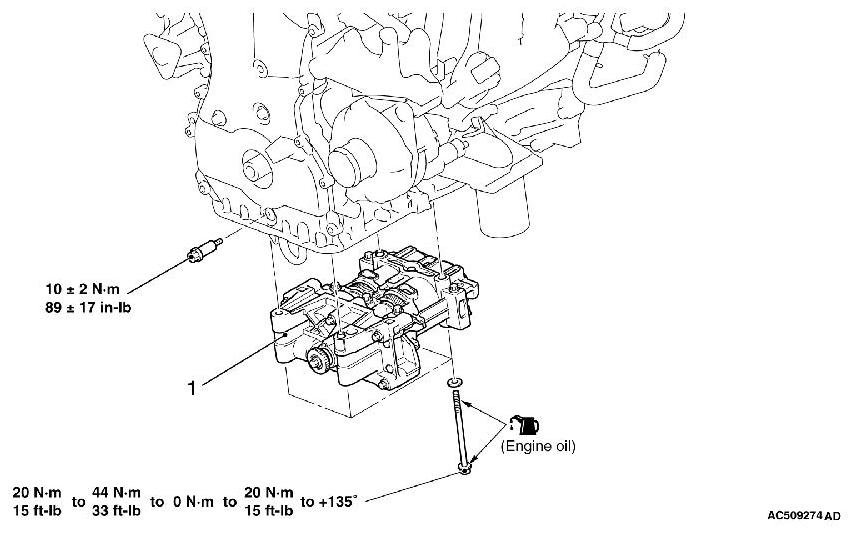 10 ± 2 N·m
89 ± 17 in-lb

1

(Engine oil)

20 N·m
15 ft-lb
to
44 N·m
33 ft-lb
to 0 N·m to
20 N·m
15 ft-lb
to +135°

AC509274 AD