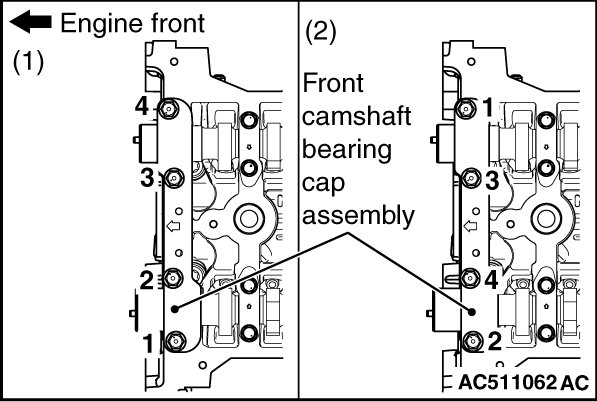 Engine front

(1)

4

3

2

1

(2)

Front camshaft bearing cap assembly

1

3

4

2

AC511062 AC