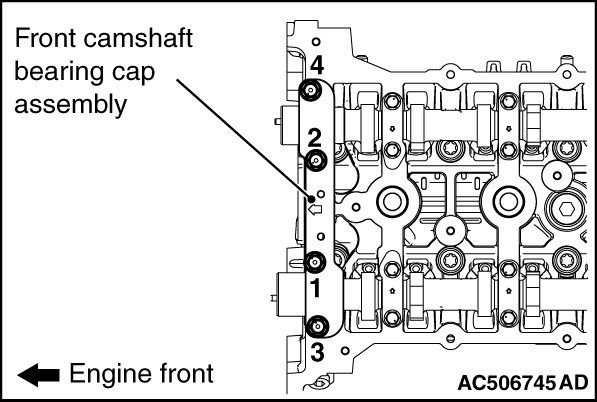 Front camshaft bearing cap assembly

4

2

1

3

Engine front

AC506745 AD