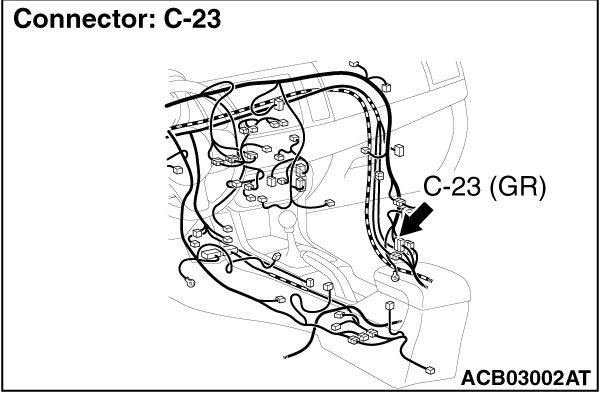 Connector: C-23

C-23 (GR)

ACB03002AT