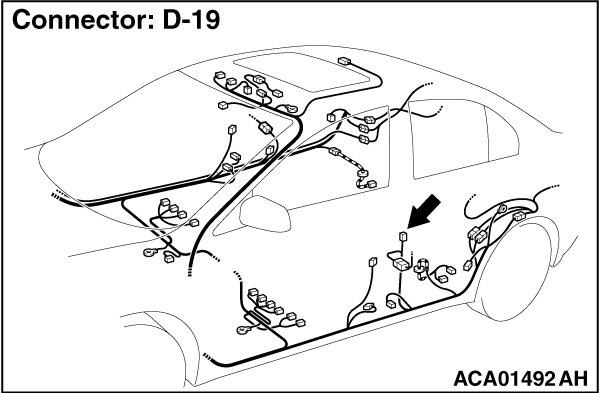 Connector: D-19

ACA01492 AH