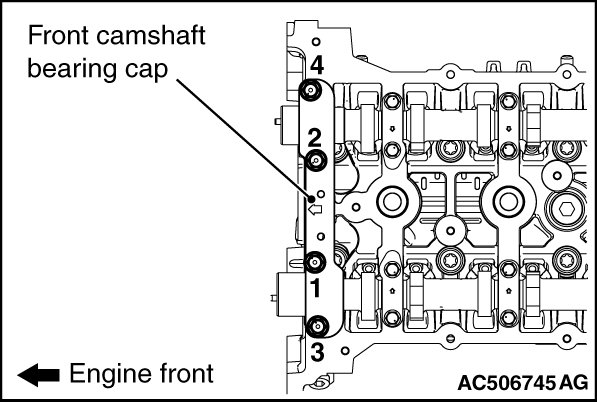 Front camshaft bearing cap

4

2

1

3

Engine front

AC506745 AG