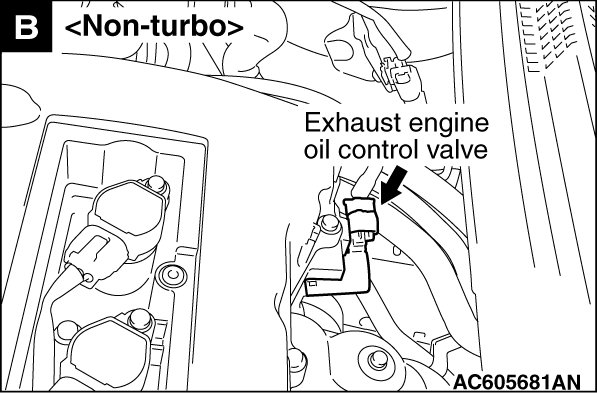 B <Non-turbo>

Exhaust engine oil control valve

AC605681AN