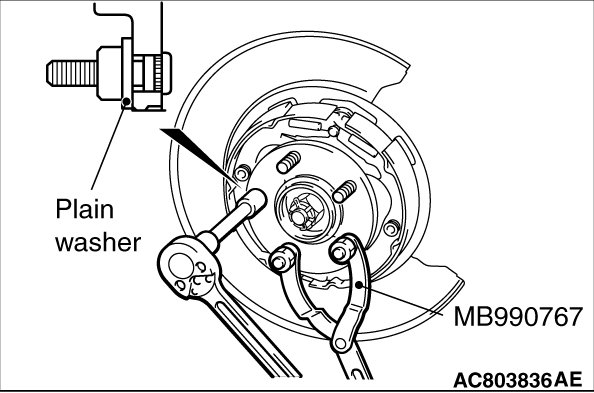 Plain washer

MB990767

AC803836AE