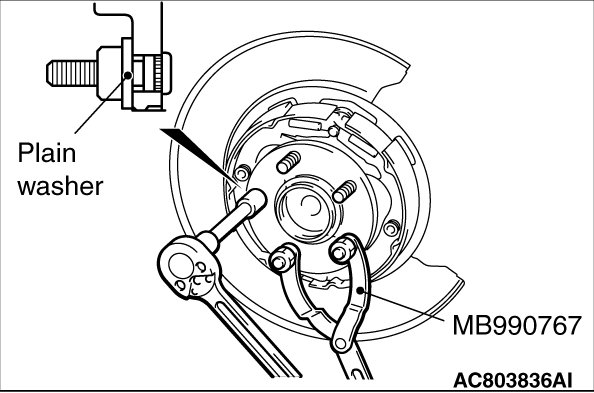 Plain washer

MB990767

AC803836AI