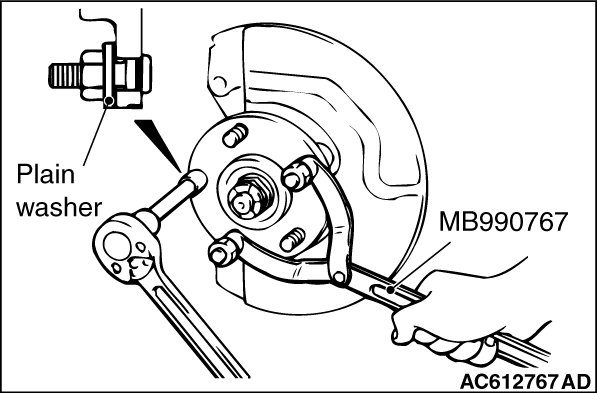 Plain washer

MB990767

AC612767 AD