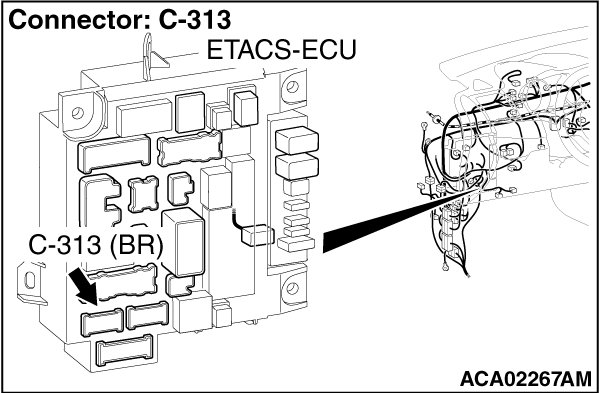 Connector: C-313

ETACS-ECU

C-313 (BR)

ACA02267AM