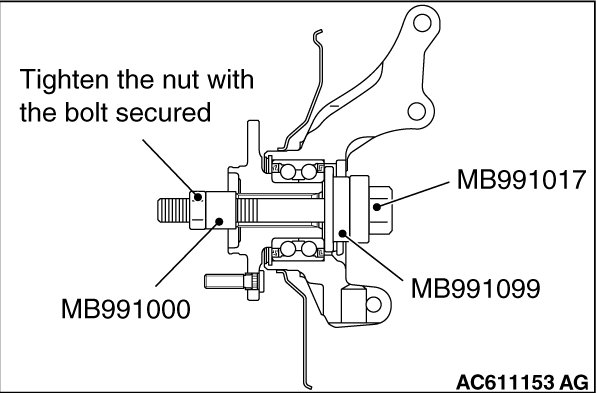 Tighten the nut with the bolt secured

MB991017

MB991099

MB991000

AC611153 AG