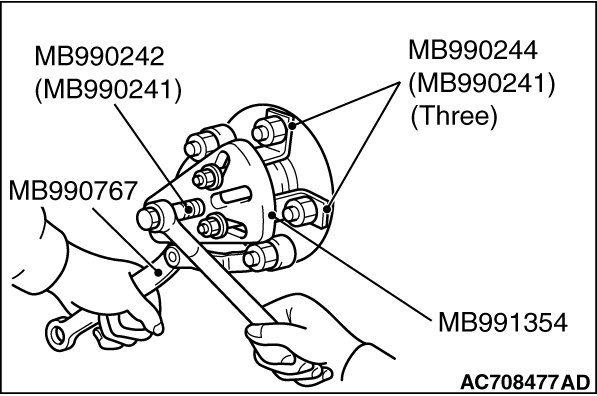 MB990242
(MB990241)

MB990244
(MB990241)
(Three)

MB990767

MB991354

AC708477AD