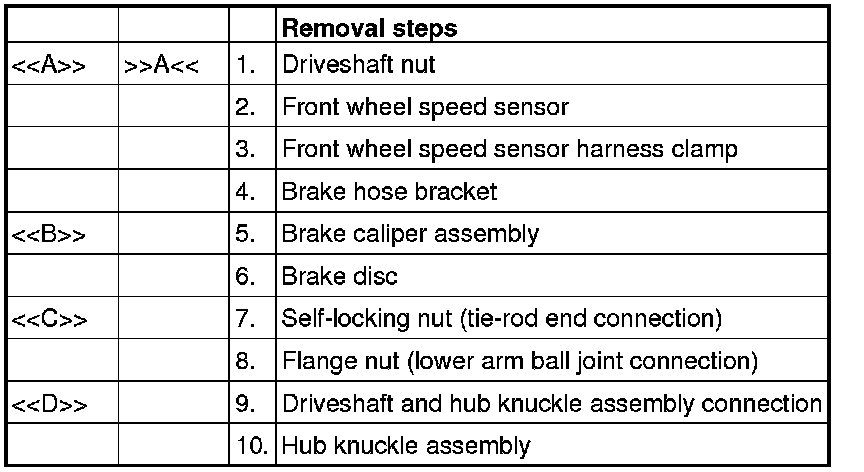 |  |  |  | Removal steps |
|---|---|---|---|
| <<A>> | >>A<< | 1. | Driveshaft nut |
|  |  | 2. | Front wheel speed sensor |
|  |  | 3. | Front wheel speed sensor harness clamp |
|  |  | 4. | Brake hose bracket |
| <<B>> |  | 5. | Brake caliper assembly |
|  |  | 6. | Brake disc |
| <<C>> |  | 7. | Self-locking nut (tie-rod end connection) |
|  |  | 8. | Flange nut (lower arm ball joint connection) |
| <<D>> |  | 9. | Driveshaft and hub knuckle assembly connection |
|  |  | 10. | Hub knuckle assembly |