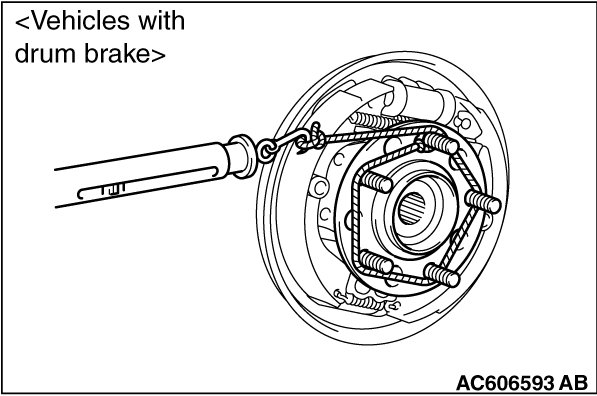 <Vehicles with drum brake>

AC606593 AB