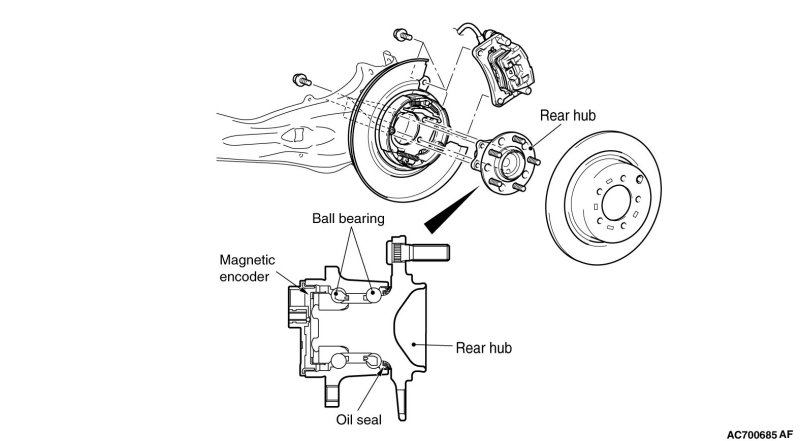 Rear hub

Ball bearing

Magnetic encoder

Rear hub

Oil seal

AC700685 AF