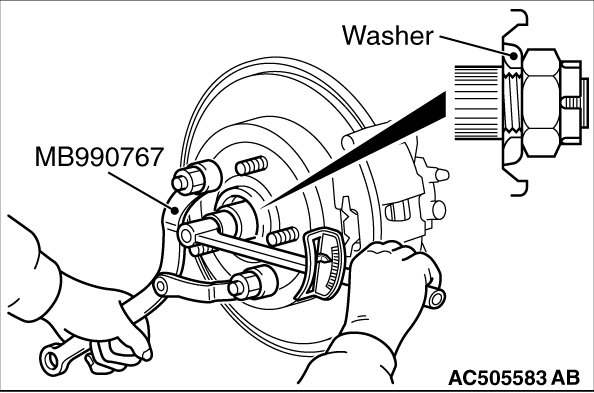 Washer

MB990767

AC505583 AB