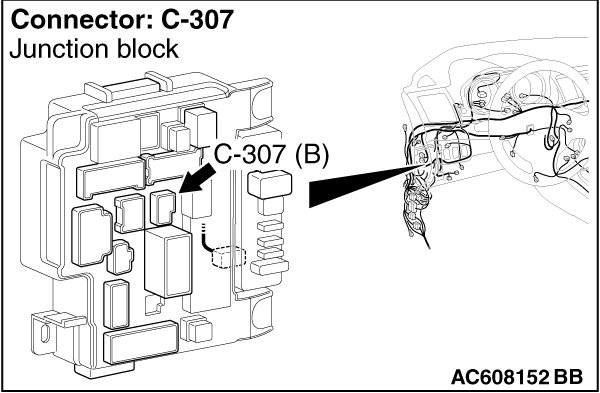 Connector: C-307
Junction block

C-307 (B)

AC608152 BB