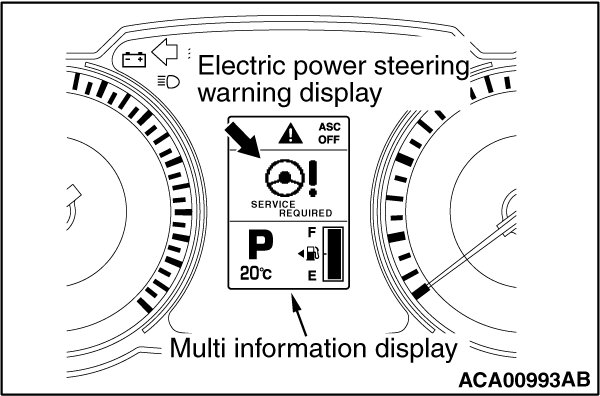 Electric power steering warning display

ASC OFF

SERVICE REQUIRED

P

20°c

F

E

Multi information display

ACA00993AB